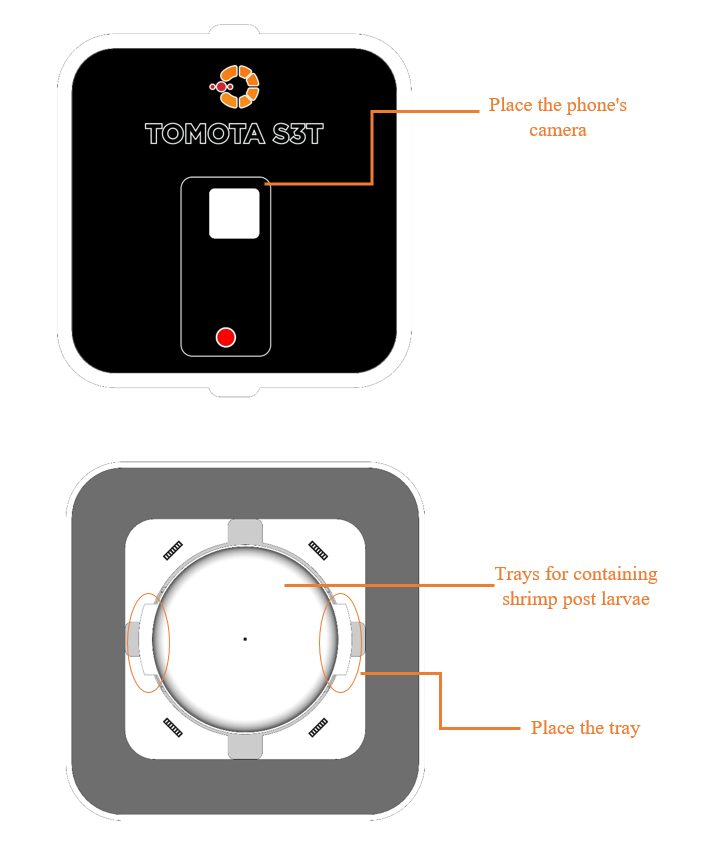 TOMOTA S3T

Place the phone's camera

Trays for containing shrimp post larvae

Place the tray