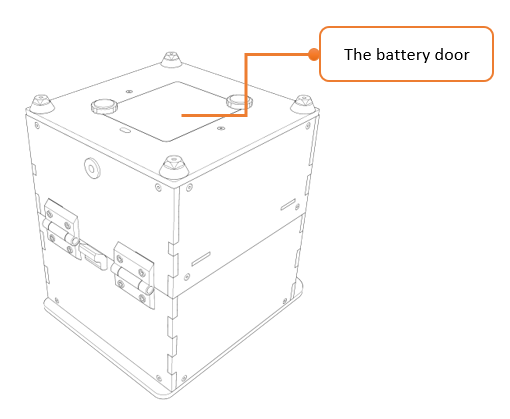 The battery door