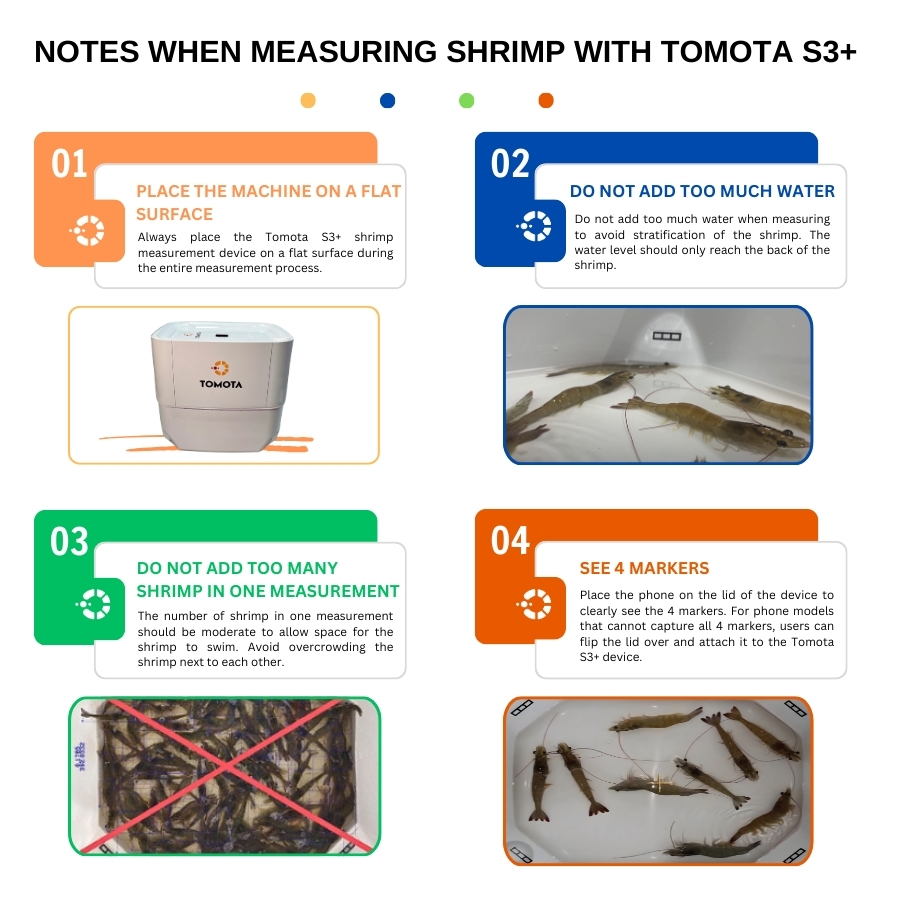 NOTES WHEN MEASURING SHRIMP WITH TOMOTA S3+

01

PLACE THE MACHINE ON A FLAT SURFACE

Always place the Tomota S3+ shrimp measurement device on a flat surface during the entire measurement process.

TOMOTA

02

DO NOT ADD TOO MUCH WATER

Do not add too much water when measuring to avoid stratification of the shrimp. The water level should only reach the back of the shrimp.

03

DO NOT ADD TOO MANY SHRIMP IN ONE MEASUREMENT

The number of shrimp in one measurement should be moderate to allow space for the shrimp to swim. Avoid overcrowding the shrimp next to each other.

04

SEE 4 MARKERS

Place the phone on the lid of the device to clearly see the 4 markers. For phone models that cannot capture all 4 markers, users can flip the lid over and attach it to the Tomota S3+ device.