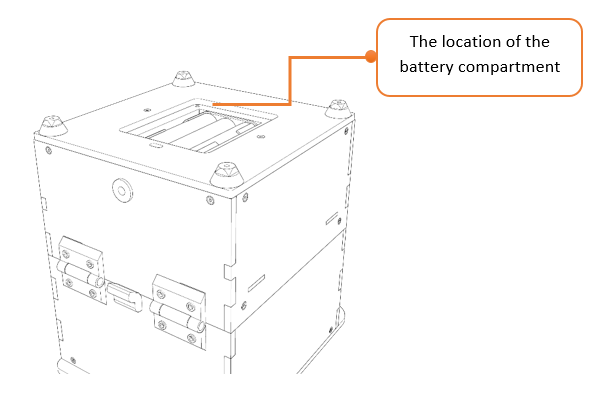 The location of the battery compartment